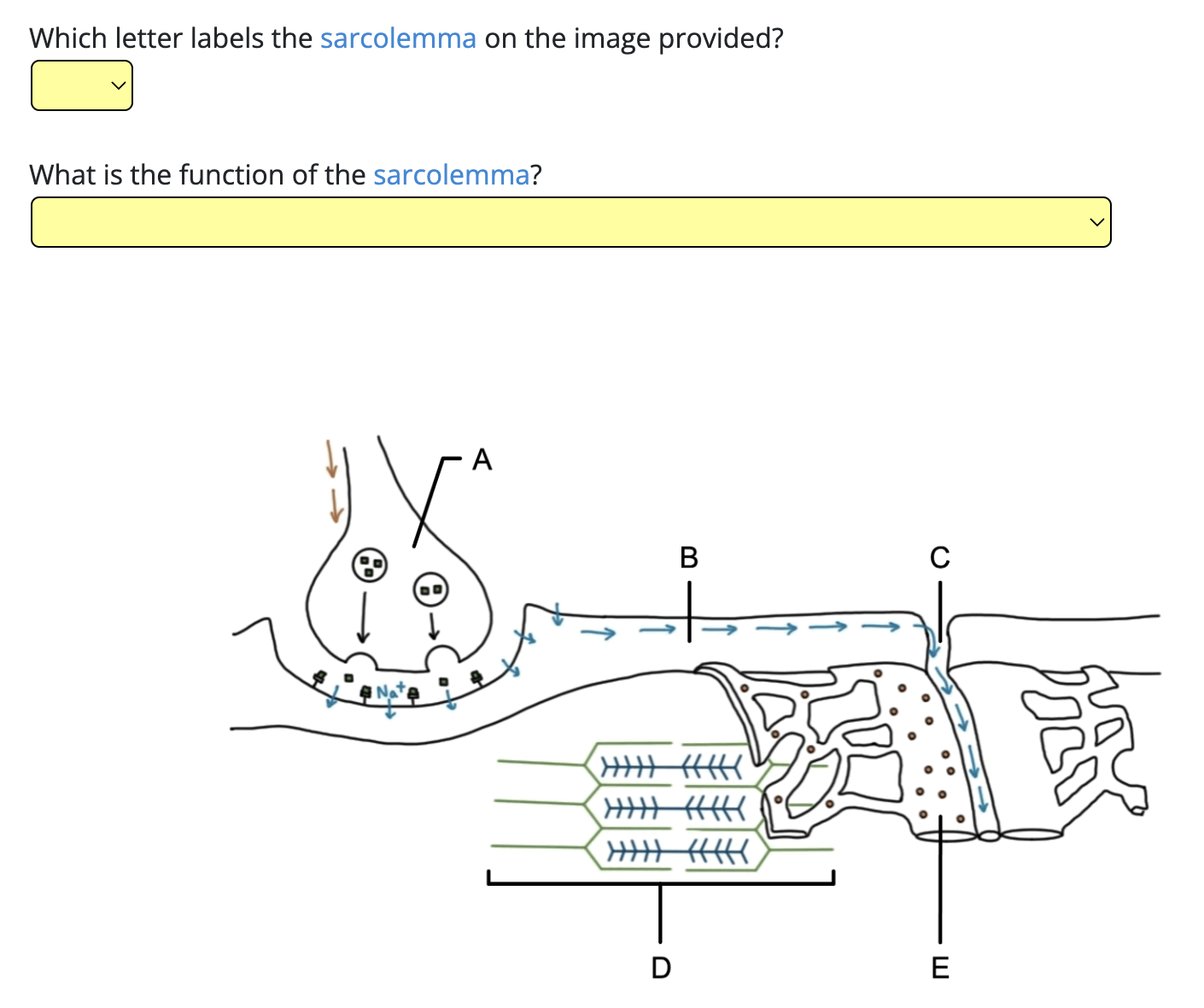 Which letter labels the sarcolemma on the image provided?

What is the function of the sarcolemma?

A

B

C

$Na^+$

D

E