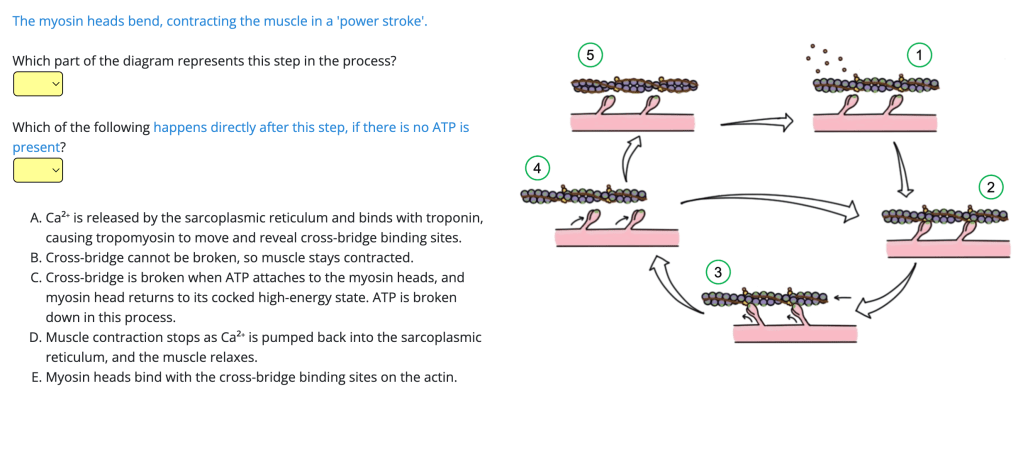 The myosin heads bend, contracting the muscle in a 'power stroke'.

Which part of the diagram represents this step in the process?

Which of the following happens directly after this step, if there is no ATP is present?

A. $Ca^{2+}$ is released by the sarcoplasmic reticulum and binds with troponin, causing tropomyosin to move and reveal cross-bridge binding sites.
B. Cross-bridge cannot be broken, so muscle stays contracted.
C. Cross-bridge is broken when ATP attaches to the myosin heads, and myosin head returns to its cocked high-energy state. ATP is broken down in this process.
D. Muscle contraction stops as $Ca^{2+}$ is pumped back into the sarcoplasmic reticulum, and the muscle relaxes.
E. Myosin heads bind with the cross-bridge binding sites on the actin.

5
1
4
2
3